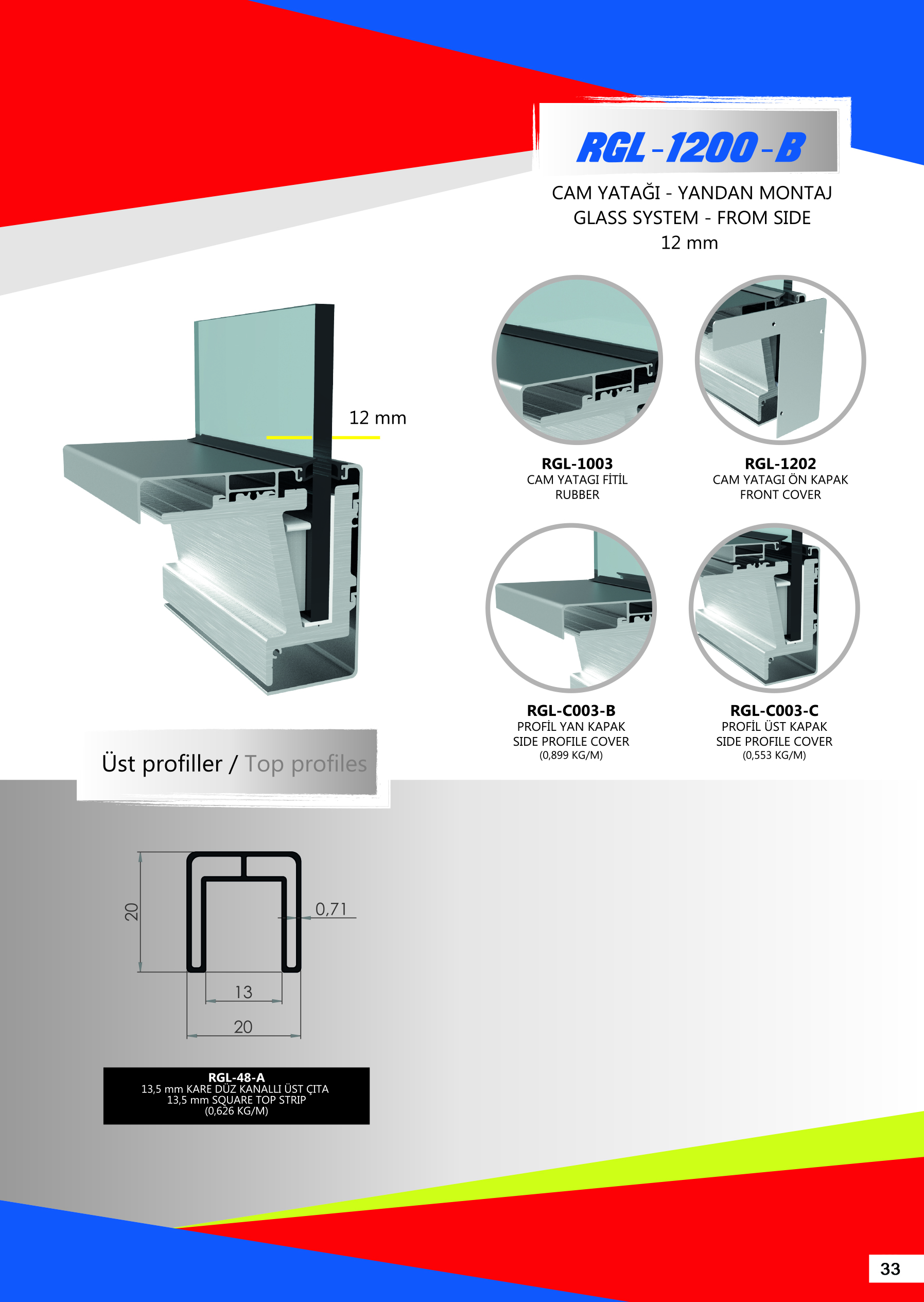 RGL-1200-B

CAM YATAĞI - YANDAN MONTAJ
GLASS SYSTEM - FROM SIDE
12 mm

12 mm

RGL-1003
CAM YATAGI FİTİL
RUBBER

RGL-1202
CAM YATAGI ÖN KAPAK
FRONT COVER

RGL-C003-B
PROFİL YAN KAPAK
SIDE PROFILE COVER
(0,899 KG/M)

RGL-C003-C
PROFİL ÜST KAPAK
SIDE PROFILE COVER
(0,553 KG/M)

Üst profiller / Top profiles

20
0,71
13
20

RGL-48-A
13,5 mm KARE DÜZ KANALLI ÜST ÇITA
13,5 mm SQUARE TOP STRIP
(0,626 KG/M)

33