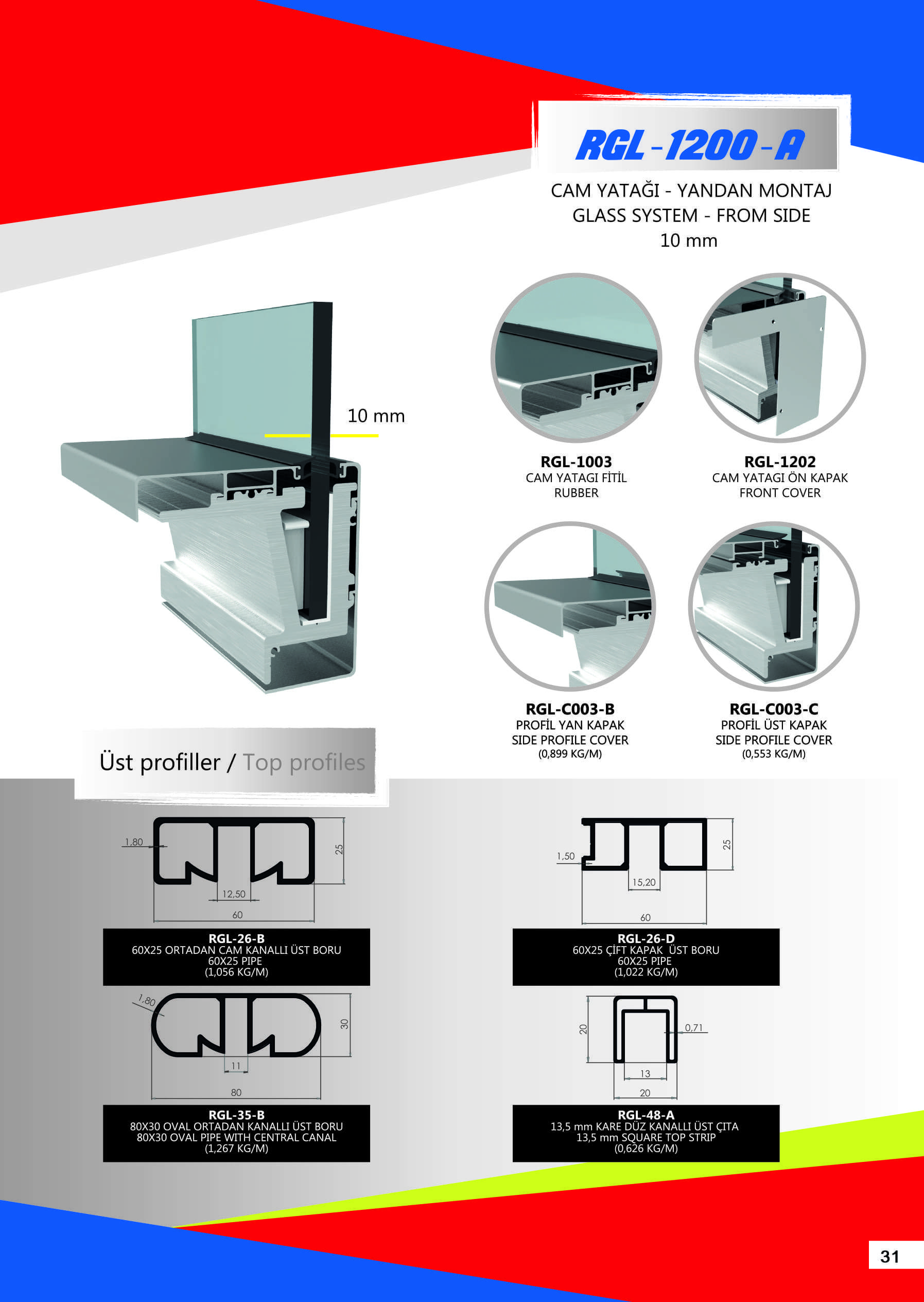 RGL-1200-A

CAM YATAĞI - YANDAN MONTAJ
GLASS SYSTEM - FROM SIDE
10 mm

10 mm

RGL-1003
CAM YATAGI FİTİL
RUBBER

RGL-1202
CAM YATAGI ÖN KAPAK
FRONT COVER

RGL-C003-B
PROFİL YAN KAPAK
SIDE PROFILE COVER
(0,899 KG/M)

RGL-C003-C
PROFİL ÜST KAPAK
SIDE PROFILE COVER
(0,553 KG/M)

Üst profiller / Top profiles

1,80
25
12,50
60

RGL-26-B
60X25 ORTADAN CAM KANALLI ÜST BORU
60X25 PIPE
(1,056 KG/M)

1,50
25
15,20
60

RGL-26-D
60X25 ÇİFT KAPAK ÜST BORU
60X25 PIPE
(1,022 KG/M)

1,80
30
11
80

RGL-35-B
80X30 OVAL ORTADAN KANALLI ÜST BORU
80X30 OVAL PIPE WITH CENTRAL CANAL
(1,267 KG/M)

20
0,71
13
20

RGL-48-A
13,5 mm KARE DÜZ KANALLI ÜST ÇITA
13,5 mm SQUARE TOP STRIP
(0,626 KG/M)

31