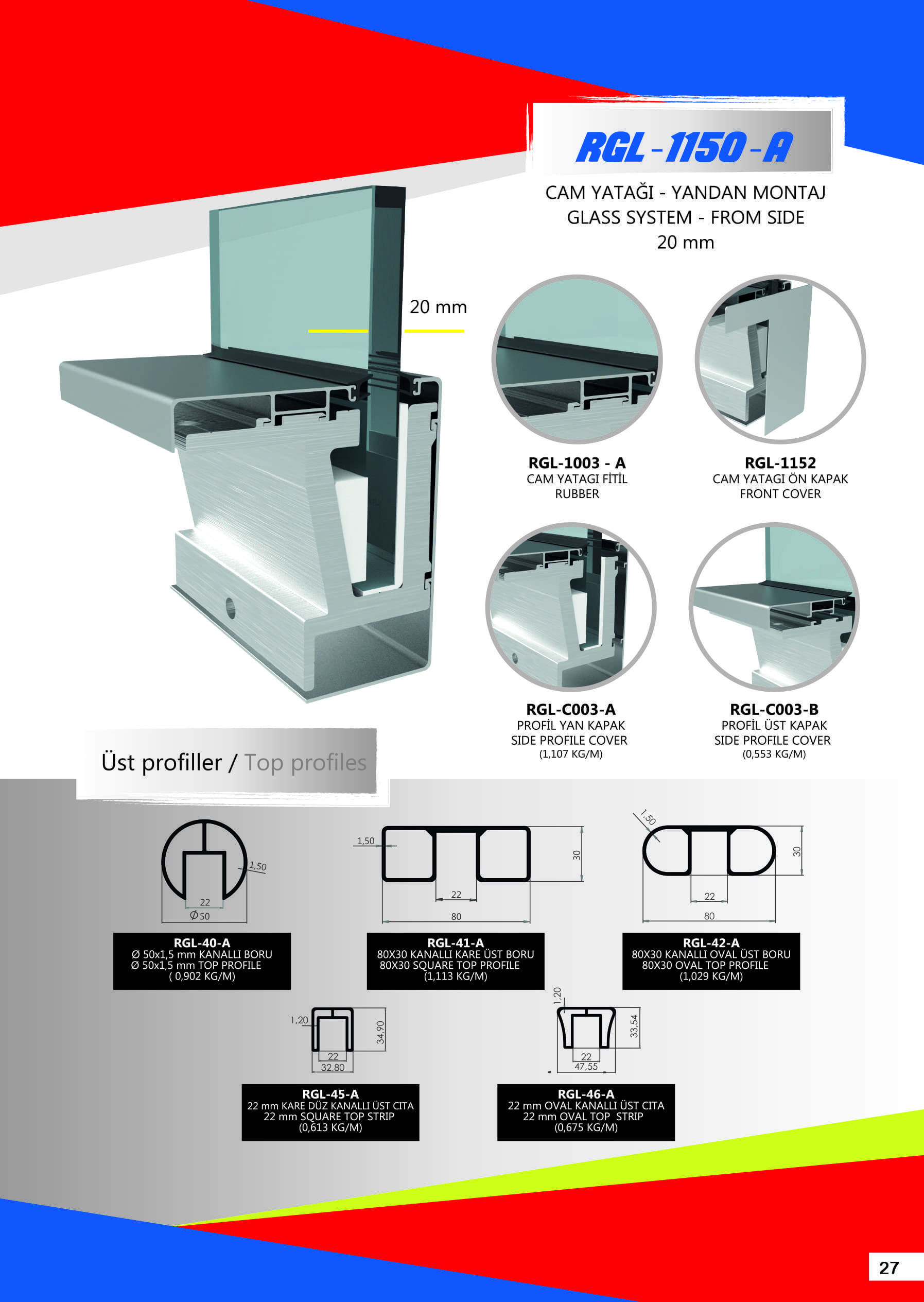 RGL-1150-A

CAM YATAĞI - YANDAN MONTAJ
GLASS SYSTEM - FROM SIDE
20 mm

20 mm

RGL-1003 - A
CAM YATAGI FİTİL
RUBBER

RGL-1152
CAM YATAGI ÖN KAPAK
FRONT COVER

RGL-C003-A
PROFİL YAN KAPAK
SIDE PROFILE COVER
(1,107 KG/M)

RGL-C003-B
PROFİL ÜST KAPAK
SIDE PROFILE COVER
(0,553 KG/M)

Üst profiller / Top profiles

1,50
22
Ø 50

RGL-40-A
Ø 50x1,5 mm KANALLI BORU
Ø 50x1,5 mm TOP PROFILE
( 0,902 KG/M)

1,50
30
22
80

RGL-41-A
80X30 KANALLI KARE ÜST BORU
80X30 SQUARE TOP PROFILE
(1,113 KG/M)

1,50
30
22
80

RGL-42-A
80X30 KANALLI OVAL ÜST BORU
80X30 OVAL TOP PROFILE
(1,029 KG/M)

1,20
34,90
22
32,80

RGL-45-A
22 mm KARE DÜZ KANALLI ÜST CITA
22 mm SQUARE TOP STRIP
(0,613 KG/M)

1,20
33,54
22
47,55

RGL-46-A
22 mm OVAL KANALLI ÜST CITA
22 mm OVAL TOP STRIP
(0,675 KG/M)

27