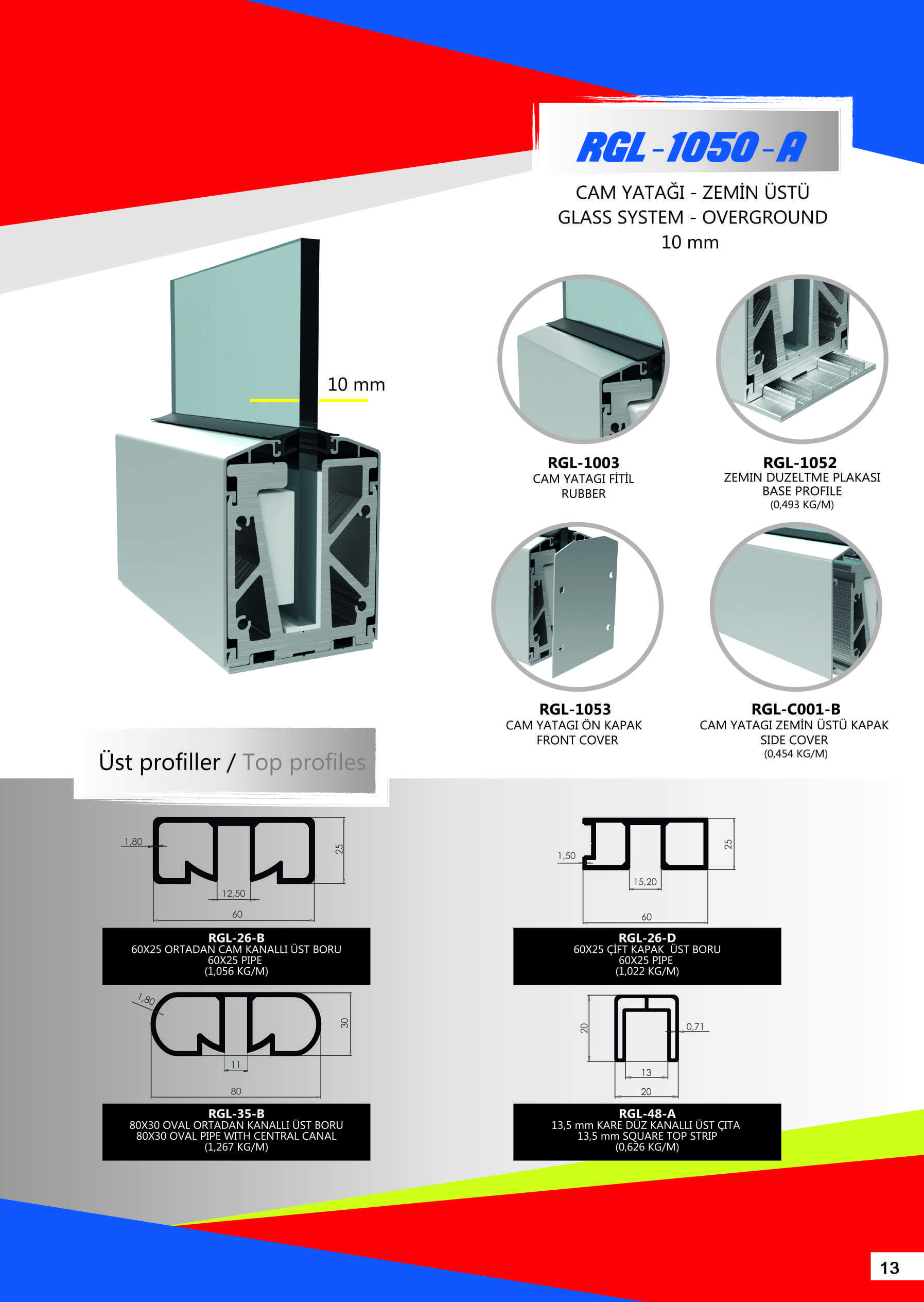 RGL-1050-A

CAM YATAĞI - ZEMİN ÜSTÜ
GLASS SYSTEM - OVERGROUND
10 mm

10 mm

RGL-1003
CAM YATAGI FİTİL
RUBBER

RGL-1052
ZEMIN DUZELTME PLAKASI
BASE PROFILE
(0,493 KG/M)

RGL-1053
CAM YATAGI ÖN KAPAK
FRONT COVER

RGL-C001-B
CAM YATAGI ZEMİN ÜSTÜ KAPAK
SIDE COVER
(0,454 KG/M)

Üst profiller / Top profiles

1,80
25
12,50
60

RGL-26-B
60X25 ORTADAN CAM KANALLI ÜST BORU
60X25 PIPE
(1,056 KG/M)

1,50
25
15,20
60

RGL-26-D
60X25 ÇİFT KAPAK ÜST BORU
60X25 PIPE
(1,022 KG/M)

1,80
30
11
80

RGL-35-B
80X30 OVAL ORTADAN KANALLI ÜST BORU
80X30 OVAL PIPE WITH CENTRAL CANAL
(1,267 KG/M)

20
0,71
13
20

RGL-48-A
13,5 mm KARE DÜZ KANALLI ÜST ÇITA
13,5 mm SQUARE TOP STRIP
(0,626 KG/M)

13