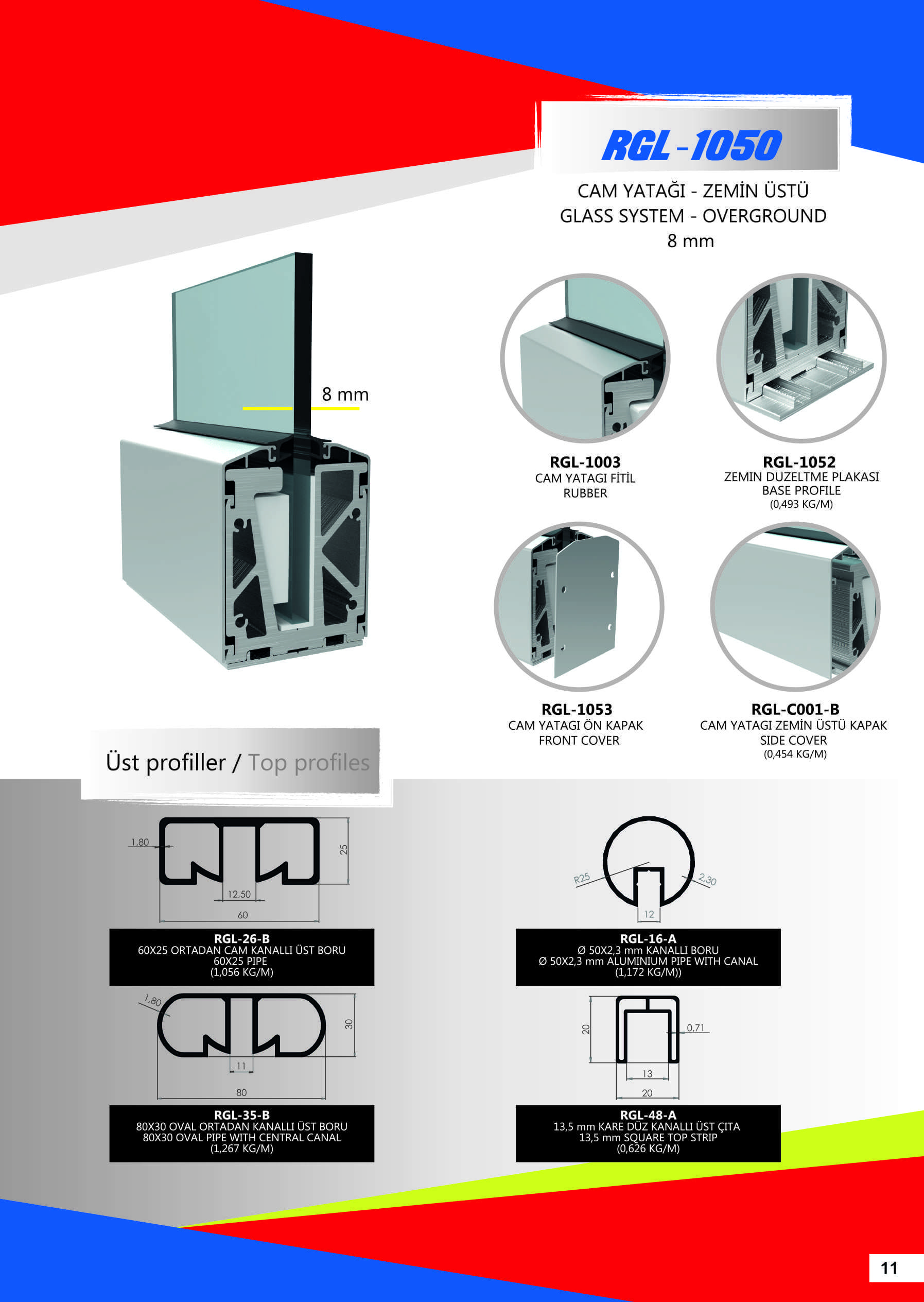 RGL-1050

CAM YATAĞI - ZEMİN ÜSTÜ
GLASS SYSTEM - OVERGROUND
8 mm

8 mm

RGL-1003
CAM YATAGI FİTİL
RUBBER

RGL-1052
ZEMIN DUZELTME PLAKASI
BASE PROFILE
(0,493 KG/M)

RGL-1053
CAM YATAGI ÖN KAPAK
FRONT COVER

RGL-C001-B
CAM YATAGI ZEMİN ÜSTÜ KAPAK
SIDE COVER
(0,454 KG/M)

Üst profiller / Top profiles

1,80
25
12,50
60

RGL-26-B
60X25 ORTADAN CAM KANALLI ÜST BORU
60X25 PIPE
(1,056 KG/M)

R25
2,30
12

RGL-16-A
Ø 50X2,3 mm KANALLI BORU
Ø 50X2,3 mm ALUMINIUM PIPE WITH CANAL
(1,172 KG/M))

1,80
30
11
80

RGL-35-B
80X30 OVAL ORTADAN KANALLI ÜST BORU
80X30 OVAL PIPE WITH CENTRAL CANAL
(1,267 KG/M)

20
0,71
13
20

RGL-48-A
13,5 mm KARE DÜZ KANALLI ÜST ÇITA
13,5 mm SQUARE TOP STRIP
(0,626 KG/M)

11